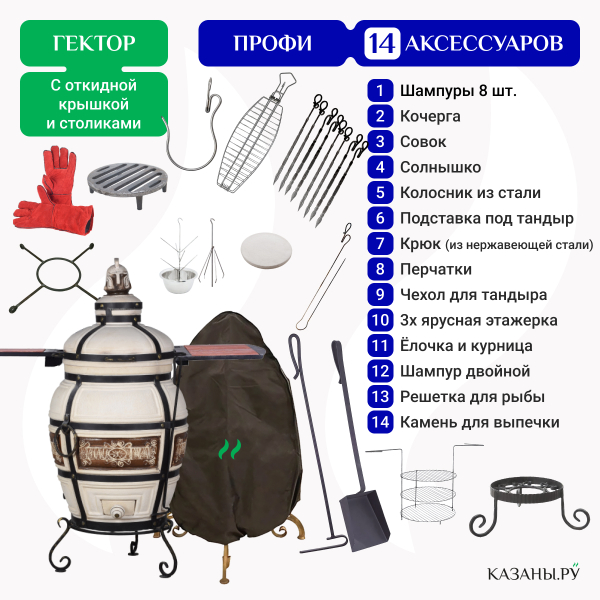 ГЕКТОР

С откидной крышкой и столиками

ПРОФИ

14 АКСЕССУАРОВ

1 Шампуры 8 шт.
2 Кочерга
3 Совок
4 Солнышко
5 Колосник из стали
6 Подставка под тандыр
7 Крюк (из нержавеющей стали)
8 Перчатки
9 Чехол для тандыра
10 3х ярусная этажерка
11 Ёлочка и курница
12 Шампур двойной
13 Решетка для рыбы
14 Камень для выпечки

КАЗАНЫ.РУ