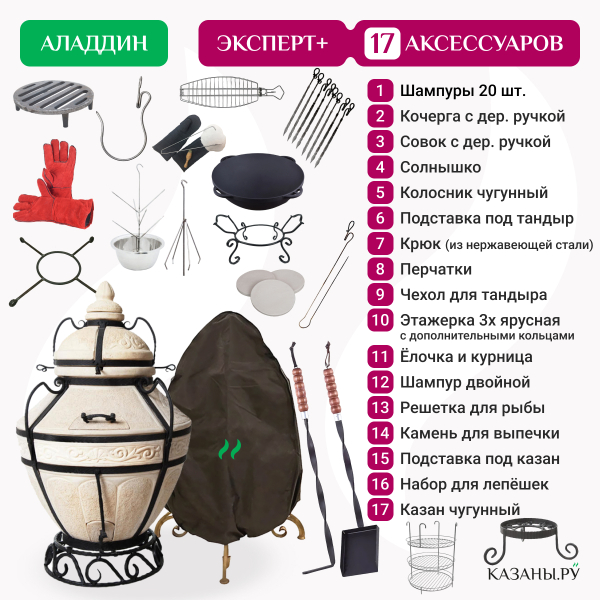 АЛАДДИН

ЭКСПЕРТ+ 17 АКСЕССУАРОВ

1 Шампуры 20 шт.
2 Кочерга с дер. ручкой
3 Совок с дер. ручкой
4 Солнышко
5 Колосник чугунный
6 Подставка под тандыр
7 Крюк (из нержавеющей стали)
8 Перчатки
9 Чехол для тандыра
10 Этажерка 3х ярусная с дополнительными кольцами
11 Ёлочка и курница
12 Шампур двойной
13 Решетка для рыбы
14 Камень для выпечки
15 Подставка под казан
16 Набор для лепёшек
17 Казан чугунный

КАЗАНЫ.РУ