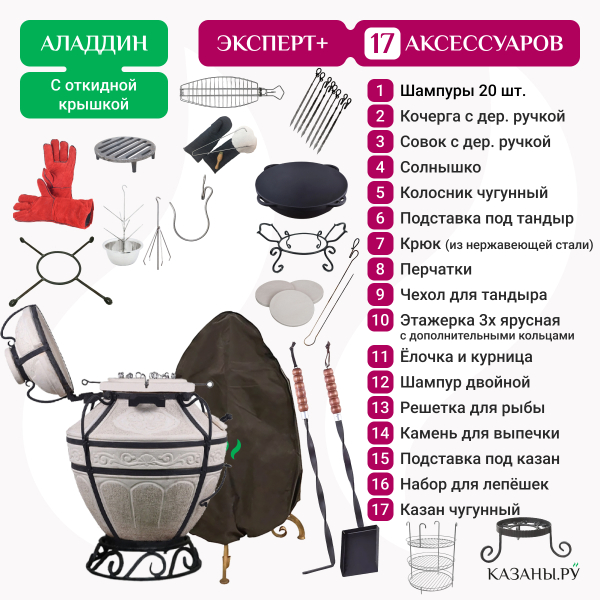 АЛАДДИН

С откидной крышкой

ЭКСПЕРТ+ 17 АКСЕССУАРОВ

1 Шампуры 20 шт.
2 Кочерга с дер. ручкой
3 Совок с дер. ручкой
4 Солнышко
5 Колосник чугунный
6 Подставка под тандыр
7 Крюк (из нержавеющей стали)
8 Перчатки
9 Чехол для тандыра
10 Этажерка 3х ярусная с дополнительными кольцами
11 Ёлочка и курница
12 Шампур двойной
13 Решетка для рыбы
14 Камень для выпечки
15 Подставка под казан
16 Набор для лепёшек
17 Казан чугунный

КАЗАНЫ.РУ